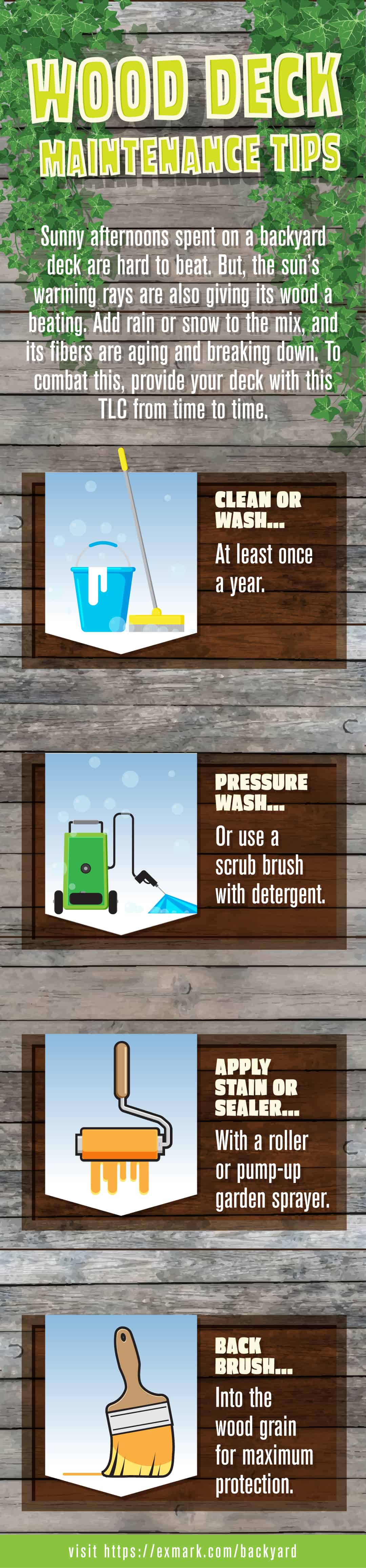 WOOD DECK
MAINTENANCE TIPS

Sunny afternoons spent on a backyard deck are hard to beat. But, the sun's warming rays are also giving its wood a beating. Add rain or snow to the mix, and its fibers are aging and breaking down. To combat this, provide your deck with this TLC from time to time.

CLEAN OR WASH...
At least once a year.

PRESSURE WASH...
Or use a scrub brush with detergent.

APPLY STAIN OR SEALER...
With a roller or pump-up garden sprayer.

BACK BRUSH...
Into the wood grain for maximum protection.

visit https://exmark.com/backyard