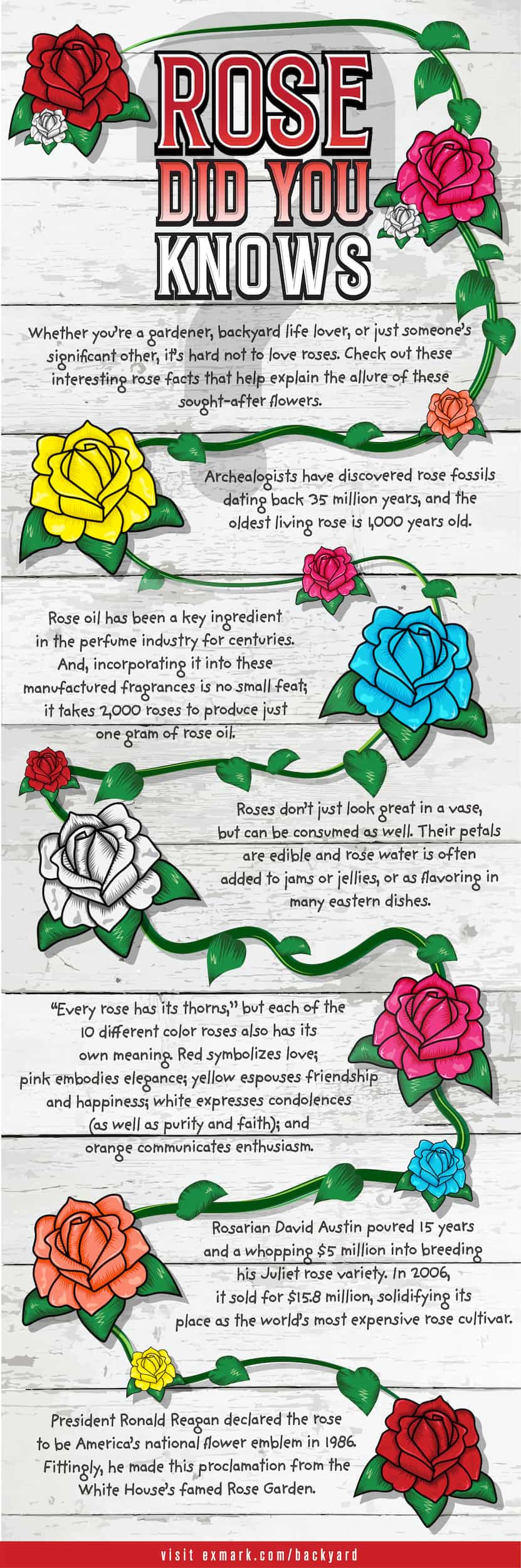 ROSE DID YOU KNOWS

Whether you're a gardener, backyard life lover, or just someone's significant other, it's hard not to love roses. Check out these interesting rose facts that help explain the allure of these sought-after flowers.

Archealogists have discovered rose fossils dating back 35 million years, and the oldest living rose is 1,000 years old.

Rose oil has been a key ingredient in the perfume industry for centuries. And, incorporating it into these manufactured fragrances is no small feat; it takes 2,000 roses to produce just one gram of rose oil.

Roses don't just look great in a vase, but can be consumed as well. Their petals are edible and rose water is often added to jams or jellies, or as flavoring in many eastern dishes.

"Every rose has its thorns," but each of the 10 different color roses also has its own meaning. Red symbolizes love; pink embodies elegance; yellow espouses friendship and happiness; white expresses condolences (as well as purity and faith); and orange communicates enthusiasm.

Rosarian David Austin poured 15 years and a whopping $5 million into breeding his Juliet rose variety. In 2006, it sold for $15.8 million, solidifying its place as the world's most expensive rose cultivar.

President Ronald Reagan declared the rose to be America's national flower emblem in 1986. Fittingly, he made this proclamation from the White House's famed Rose Garden.

visit exmark.com/backyard